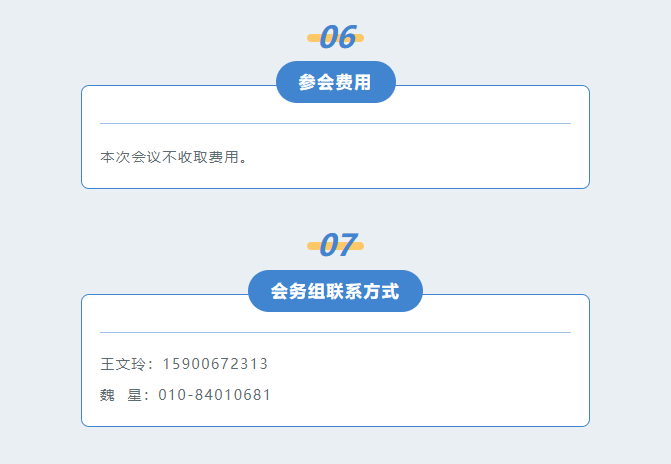 06

参会费用

本次会议不收取费用。

07

会务组联系方式

王文玲：15900672313

魏 星：010-84010681